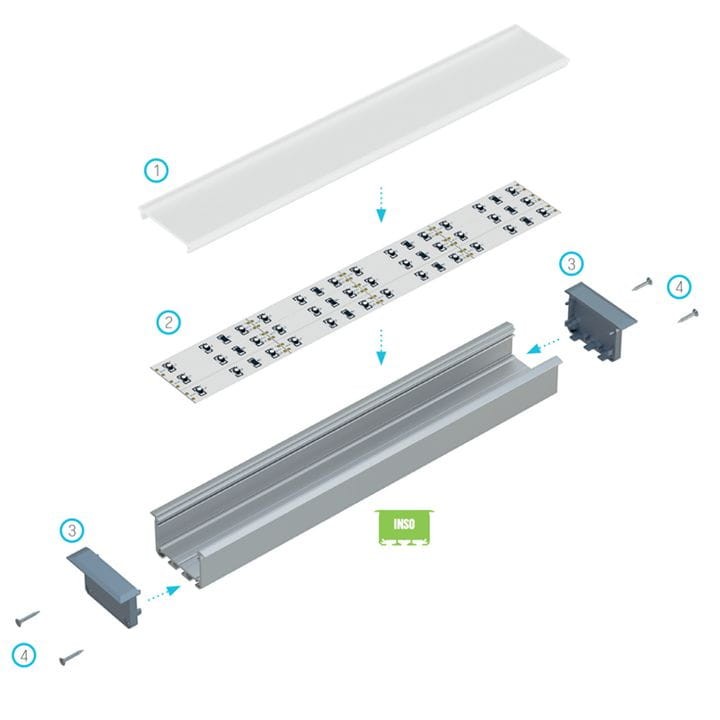 1

2

3

4

INSO

3

4