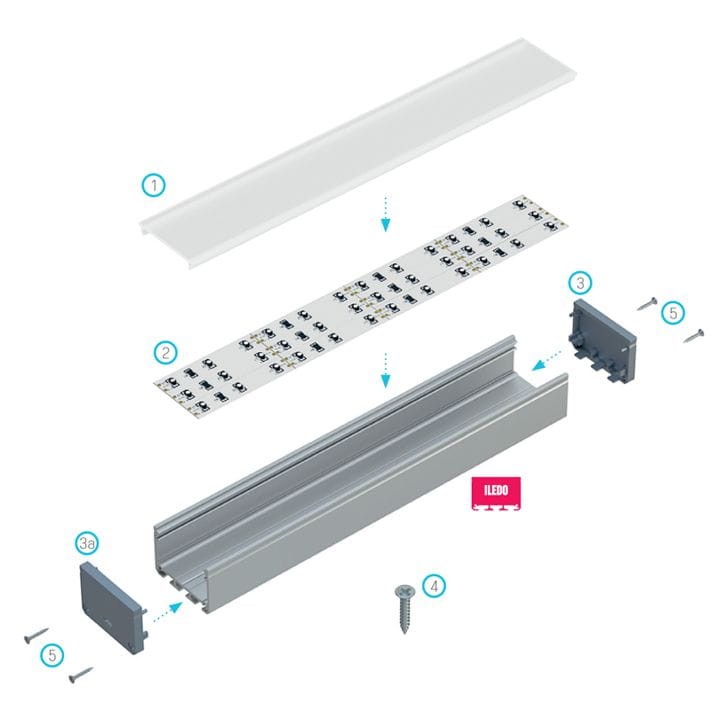 1
2
3
5
ILEDO
3a
4
5