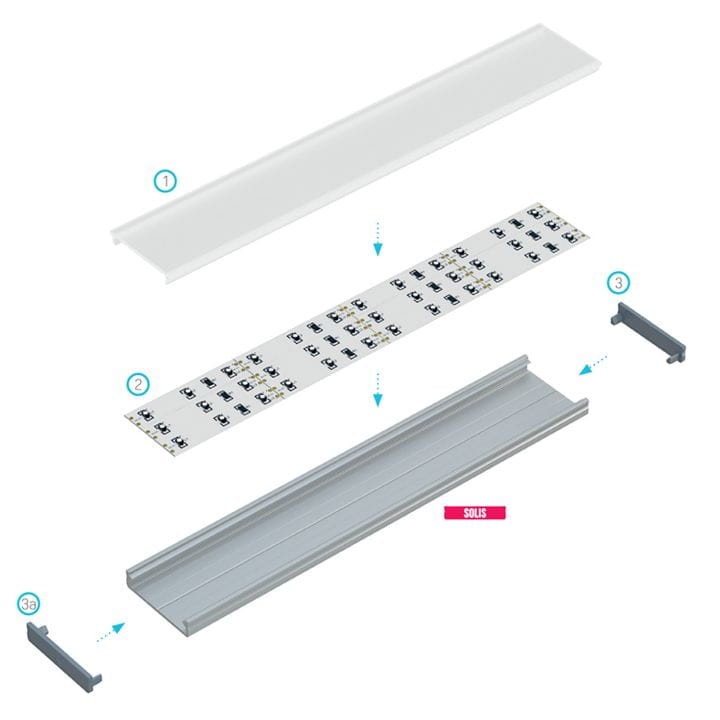 1

2

3

SOLIS

3a