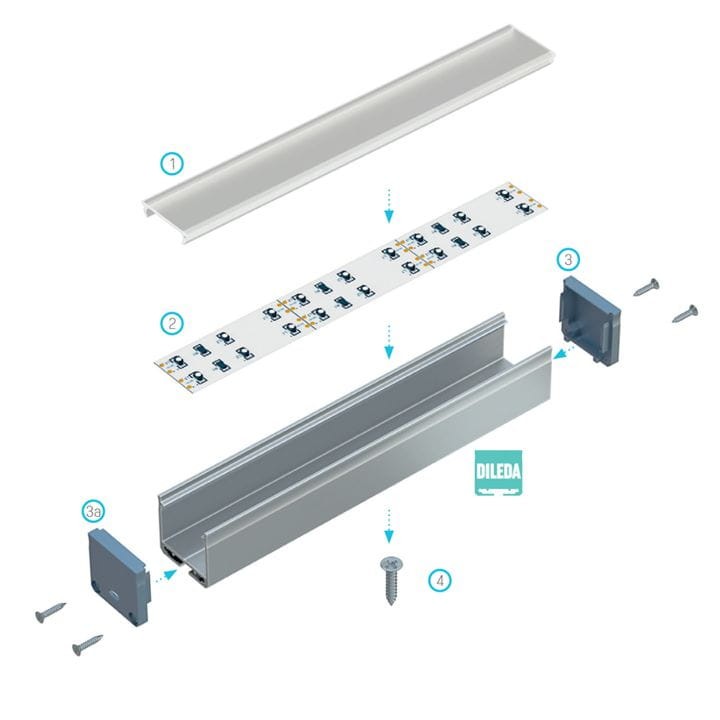 1

2

3

DILEDA

3a

4