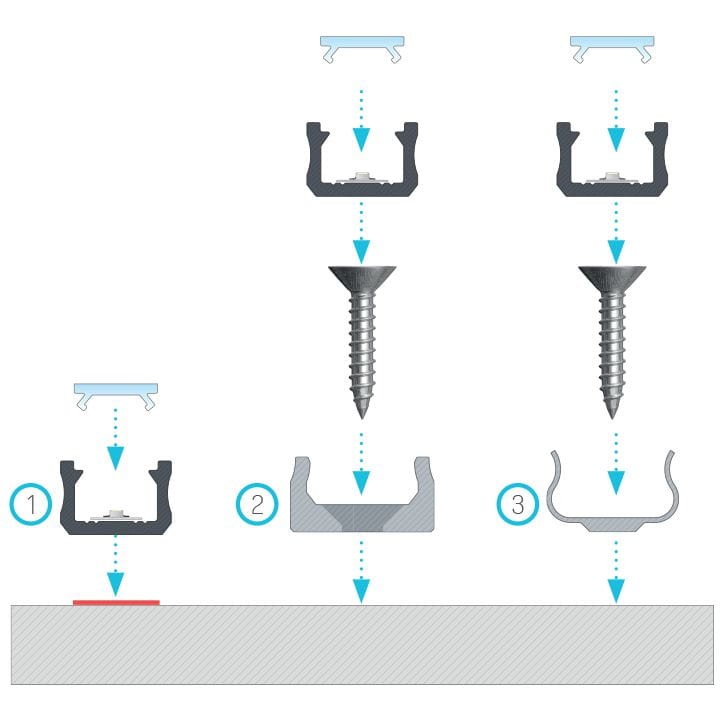 1

2

3