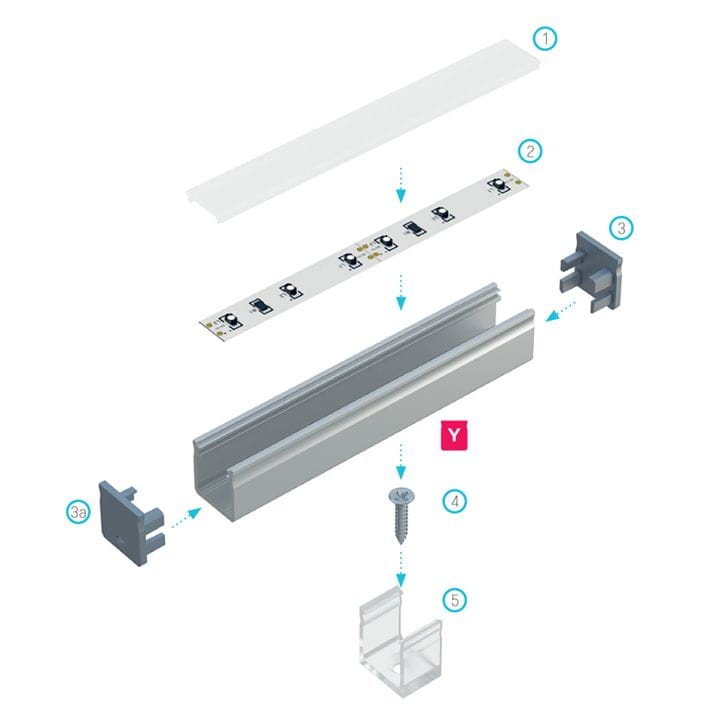 1
2
3
Y
3a
4
5