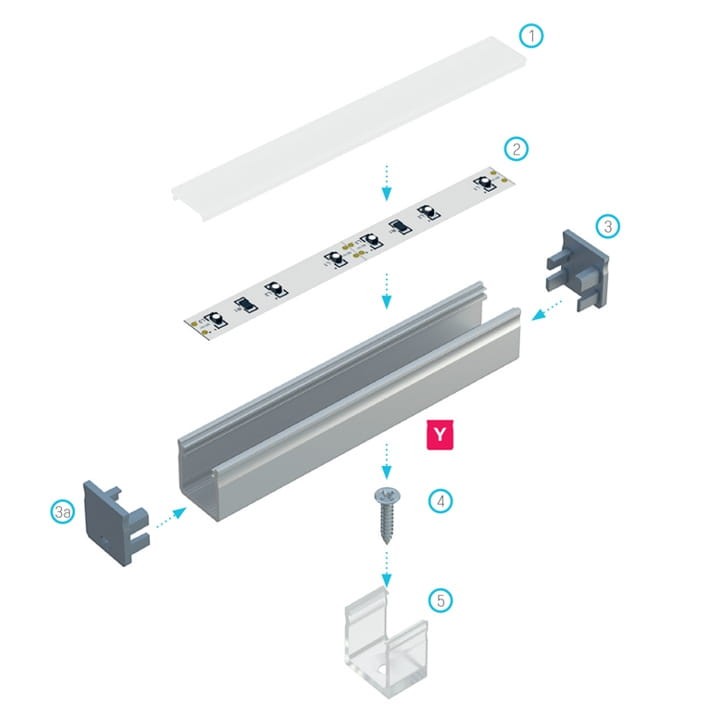 1
2
3
Y
3a
4
5